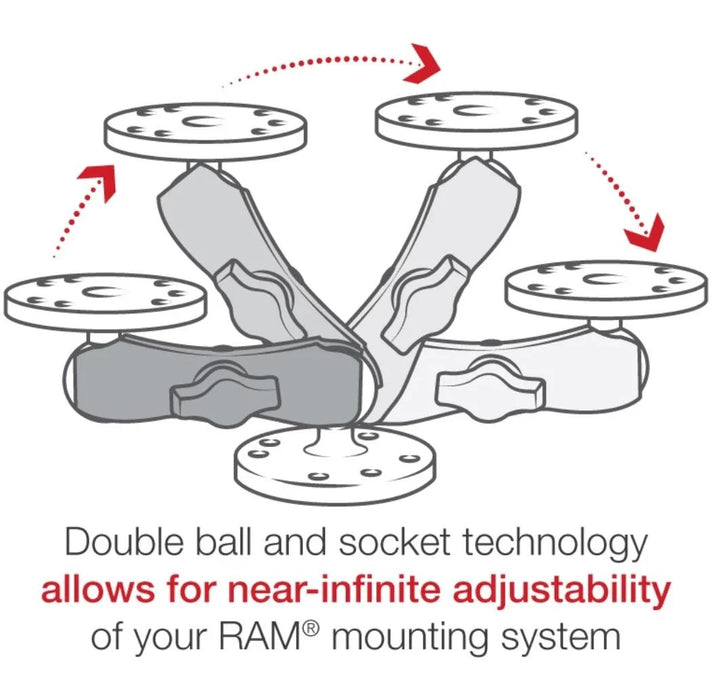 Double ball and socket technology allows for near-infinite adjustability of your RAM® mounting system