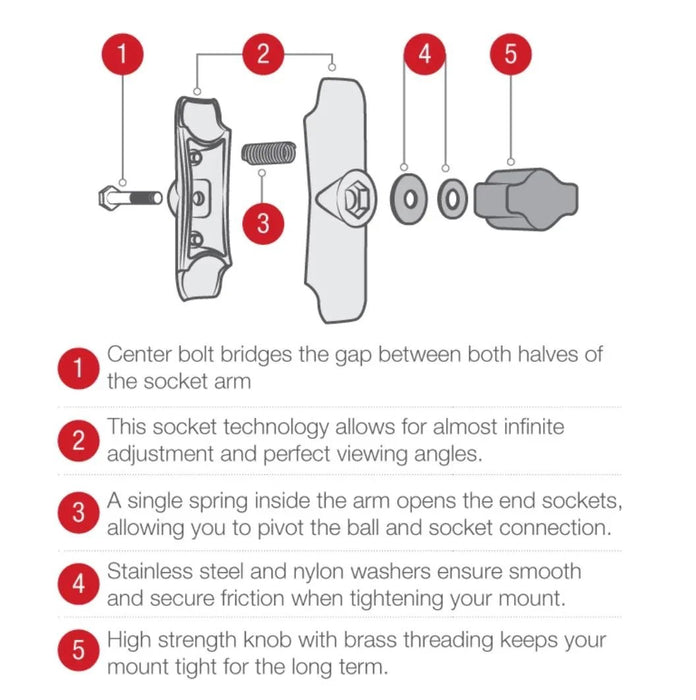 1 2 4 5

3

1 Center bolt bridges the gap between both halves of the socket arm

2 This socket technology allows for almost infinite adjustment and perfect viewing angles.

3 A single spring inside the arm opens the end sockets, allowing you to pivot the ball and socket connection.

4 Stainless steel and nylon washers ensure smooth and secure friction when tightening your mount.

5 High strength knob with brass threading keeps your mount tight for the long term.