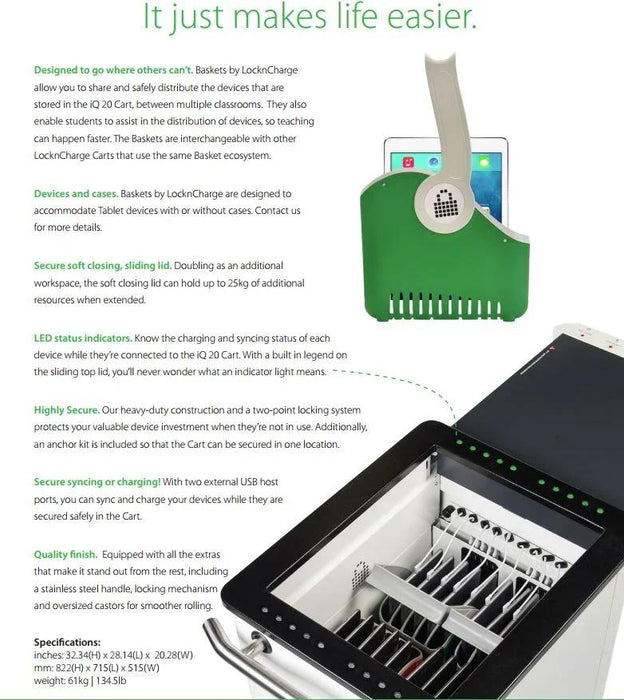 It just makes life easier.

Designed to go where others can't. Baskets by LocknCharge allow you to share and safely distribute the devices that are stored in the iQ 20 Cart, between multiple classrooms. They also enable students to assist in the distribution of devices, so teaching can happen faster. The Baskets are interchangeable with other LocknCharge Carts that use the same Basket ecosystem.

Devices and cases. Baskets by LocknCharge are designed to accommodate Tablet devices with or without cases. Contact us for more details.

Secure soft closing, sliding lid. Doubling as an additional workspace, the soft closing lid can hold up to 25kg of additional resources when extended.

LED status indicators. Know the charging and syncing status of each device while they're connected to the iQ 20 Cart. With a built in legend on the sliding top lid, you'll never wonder what an indicator light means.

Highly Secure. Our heavy-duty construction and a two-point locking system protects your valuable device investment when they're not in use. Additionally, an anchor kit is included so that the Cart can be secured in one location.

Secure syncing or charging! With two external USB host ports, you can sync and charge your devices while they are secured safely in the Cart.

Quality finish. Equipped with all the extras that make it stand out from the rest, including a stainless steel handle, locking mechanism and oversized castors for smoother rolling.

Specifications:
inches: 32.34(H) x 28.14(L) x 20.28(W)
mm: 822(H) x 715(L) x 515(W)
weight: 61kg | 134.5lb