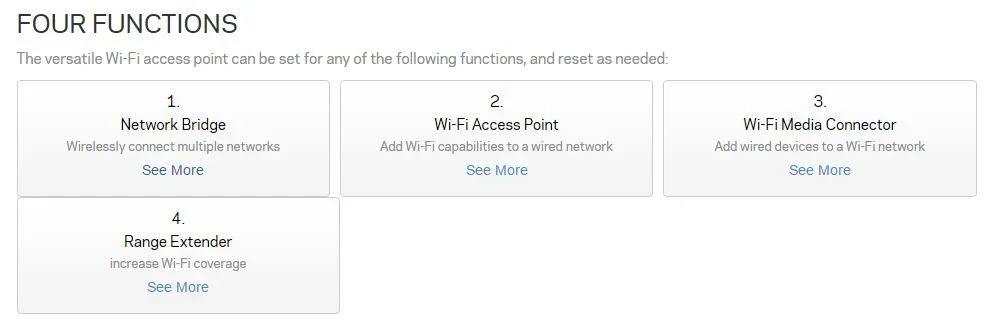 FOUR FUNCTIONS

The versatile Wi-Fi access point can be set for any of the following functions, and reset as needed:

1.
Network Bridge
Wirelessly connect multiple networks
See More

2.
Wi-Fi Access Point
Add Wi-Fi capabilities to a wired network
See More

3.
Wi-Fi Media Connector
Add wired devices to a Wi-Fi network
See More

4.
Range Extender
increase Wi-Fi coverage
See More