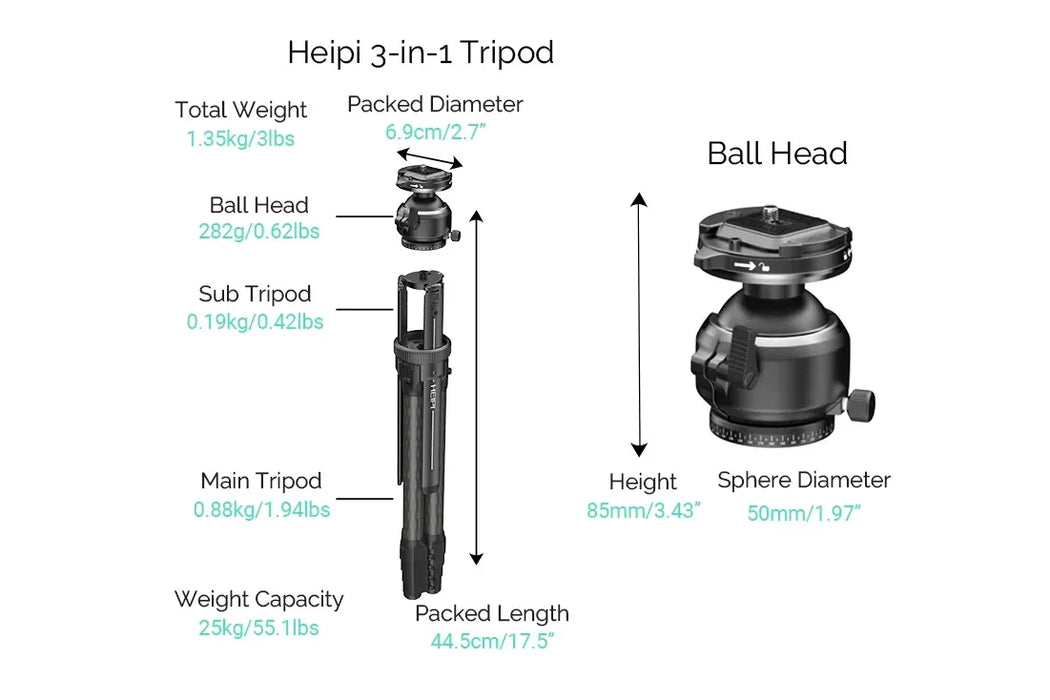 Heipi 3-in-1 Tripod

Total Weight
1.35kg/3lbs

Packed Diameter
6.9cm/2.7"

Ball Head
282g/0.62lbs

Sub Tripod
0.19kg/0.42lbs

HEIPI

Main Tripod
0.88kg/1.94lbs

Weight Capacity
25kg/55.1lbs

Packed Length
44.5cm/17.5"

Ball Head

Height
85mm/3.43"

Sphere Diameter
50mm/1.97"