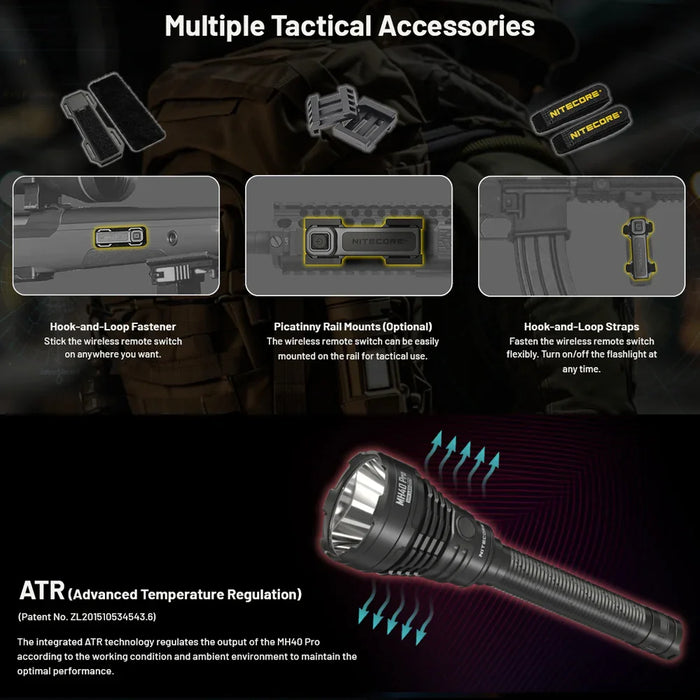 Multiple Tactical Accessories

NITECORE
NITECORE

NITECORE

Hook-and-Loop Fastener
Stick the wireless remote switch on anywhere you want.

Picatinny Rail Mounts (Optional)
The wireless remote switch can be easily mounted on the rail for tactical use.

Hook-and-Loop Straps
Fasten the wireless remote switch flexibly. Turn on/off the flashlight at any time.

MH40 Pro
NITECORE

ATR (Advanced Temperature Regulation)

(Patent No. ZL201510534543.6)

The integrated ATR technology regulates the output of the MH40 Pro according to the working condition and ambient environment to maintain the optimal performance.